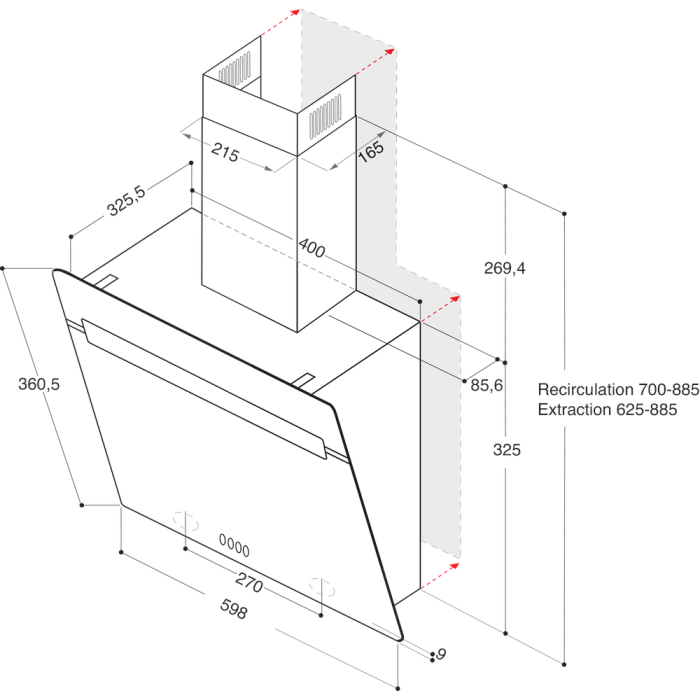 215
165
325,5
400
269,4
360,5
85,6
Recirculation 700-885
Extraction 625-885
325
270
598
9